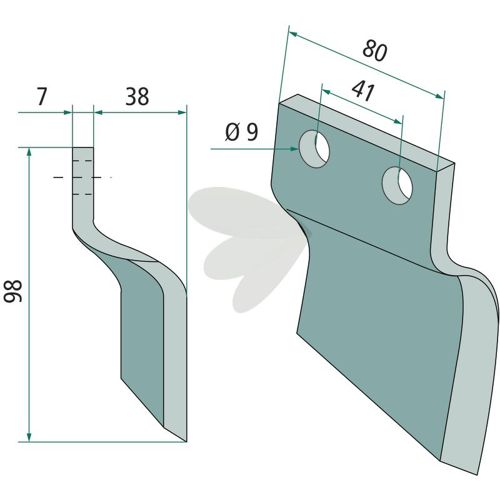 7
38
98
80
41
Ø 9