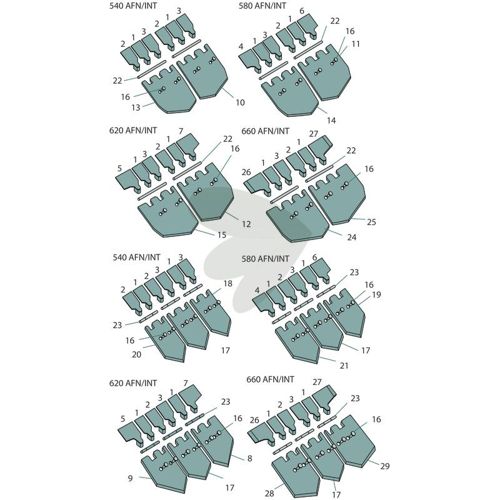 540 AFN/INT
2 1 3 2 1 3
22
16
13
10

580 AFN/INT
4 1 3 2 1 6
22
16
11
14

620 AFN/INT
5 1 3 2 1 7
22
16
12
15

660 AFN/INT
26 1 3 2 1 27
22
16
25
24

540 AFN/INT
2 1 2 3 1 3
18
23
16
20
17

580 AFN/INT
4 1 2 3 1 6
23
16
19
17
21

620 AFN/INT
5 1 2 3 1 7
23
16
8
9
17

660 AFN/INT
26 1 2 3 1 27
23
16
29
28
17