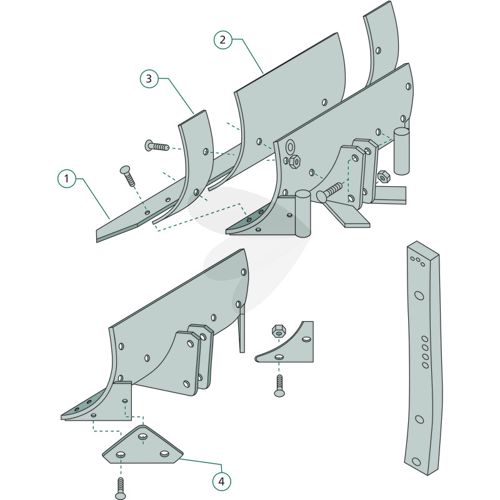 2
3
1
4