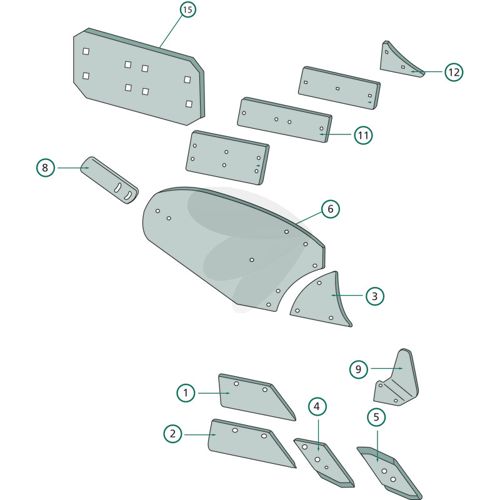 15
12
11
8
6
3
9
1
4
5
2