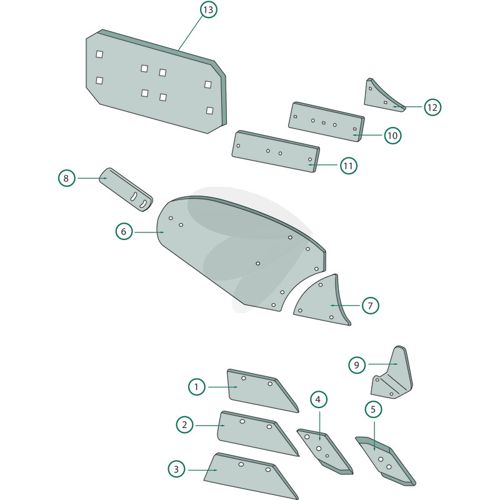 13
12
10
11
8
6
7
9
1
4
5
2
3