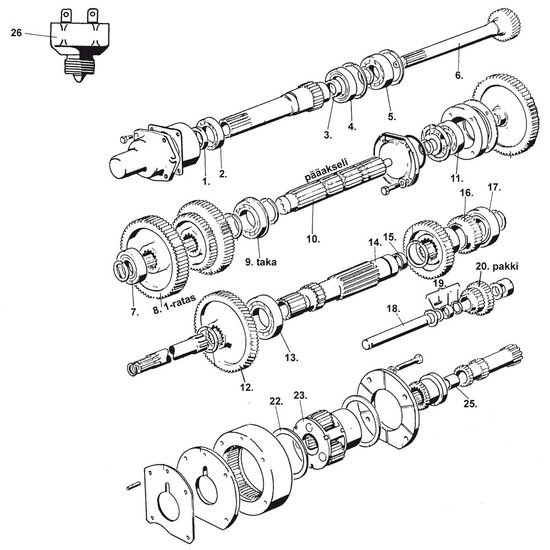 26
6.
3.
4.
5.
1.
2.
pääakseli
11.
16.
17.
10.
9. taka
14.
15.
20. pakki
19.
7.
8. 1-ratas
18.
13.
12.
22.
23.
25.