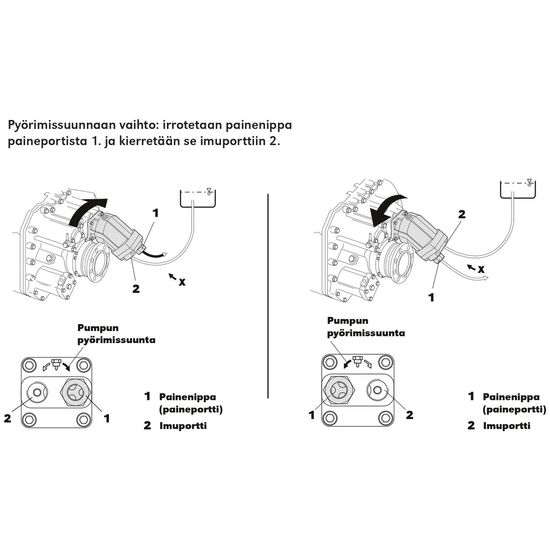 Pyörimissuunnaan vaihto: irrotetaan painenippa paineportista 1. ja kierretään se imuporttiin 2.

1

2

X

Pumpun pyörimissuunta

2

1

1 Painenippa (paineportti)

2 Imuportti

2

1

X

Pumpun pyörimissuunta

1

2

1 Painenippa (paineportti)

2 Imuportti