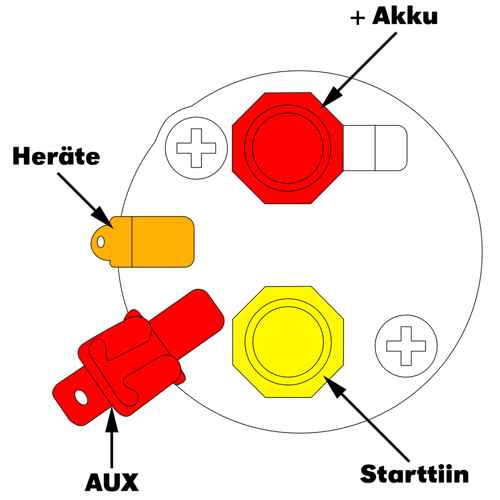 + Akku

Heräte

AUX

Starttiin