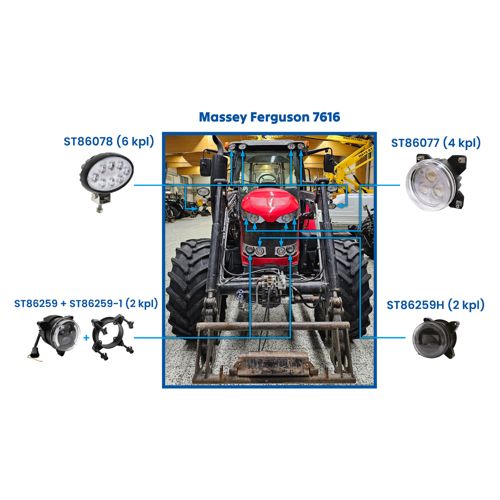 Massey Ferguson 7616

ST86078 (6 kpl)

ST86077 (4 kpl)

ST86259 + ST86259-1 (2 kpl)

+

ST86259H (2 kpl)