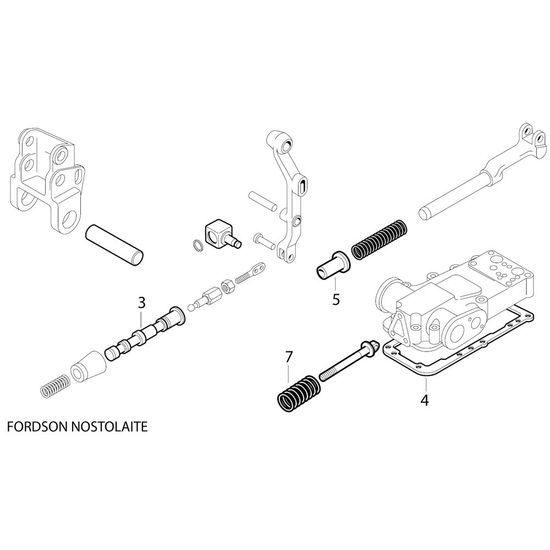 3

5

7

4

FORDSON NOSTOLAITE