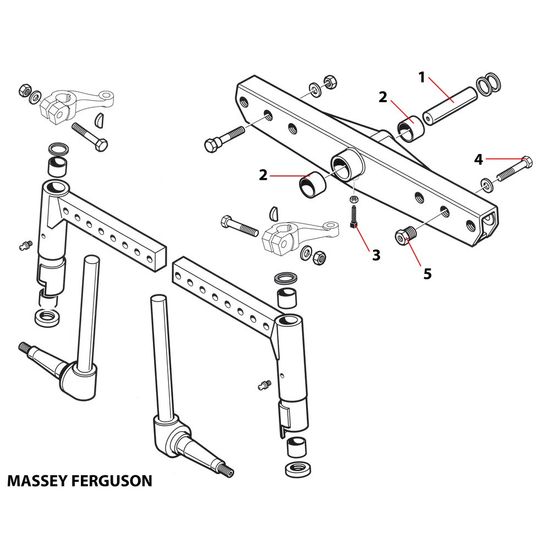 1
2
4
2
3
5
MASSEY FERGUSON