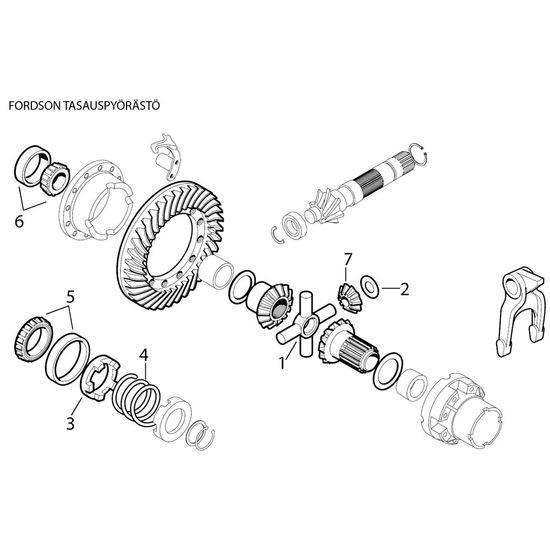 FORDSON TASAUSPYÖRÄSTÖ

6

7

2

5

4

1

3